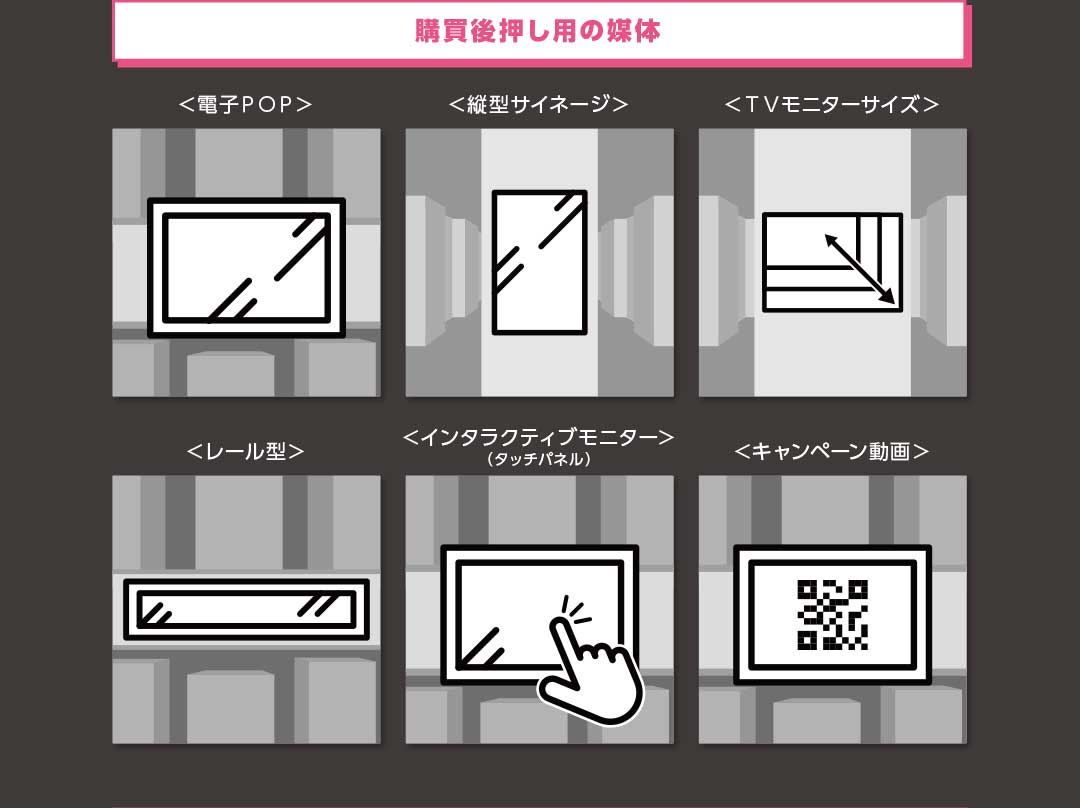 購買後押し用の媒体

＜電子ＰＯＰ＞

＜縦型サイネージ＞

＜ＴＶモニターサイズ＞

＜レール型＞

＜インタラクティブモニター＞
（タッチパネル）

＜キャンペーン動画＞